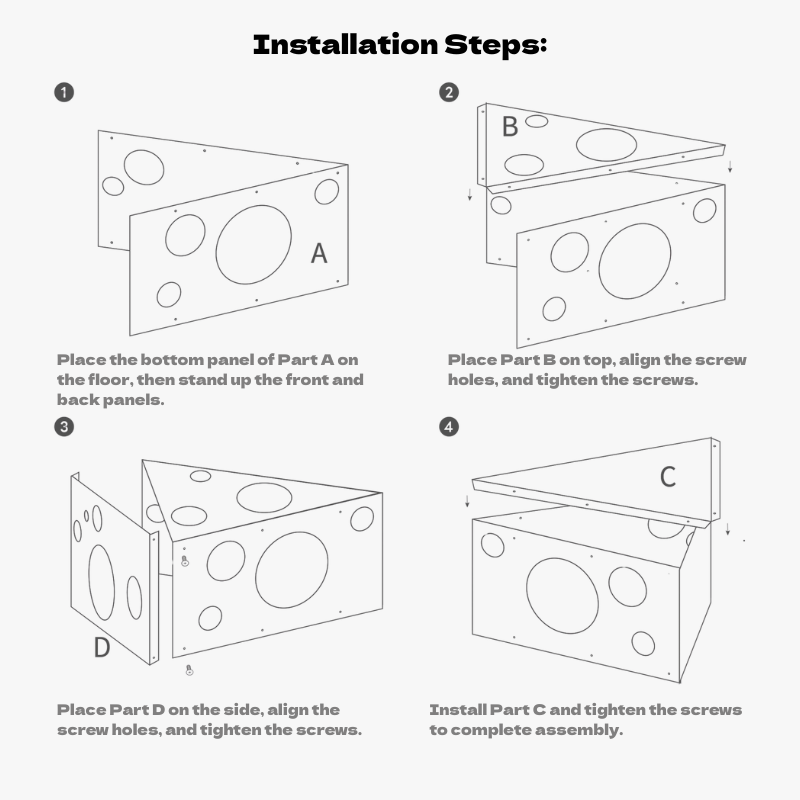 Installation Steps:

1

A

Place the bottom panel of Part A on the floor, then stand up the front and back panels.

2

B

Place Part B on top, align the screw holes, and tighten the screws.

3

D

Place Part D on the side, align the screw holes, and tighten the screws.

4

C

Install Part C and tighten the screws to complete assembly.